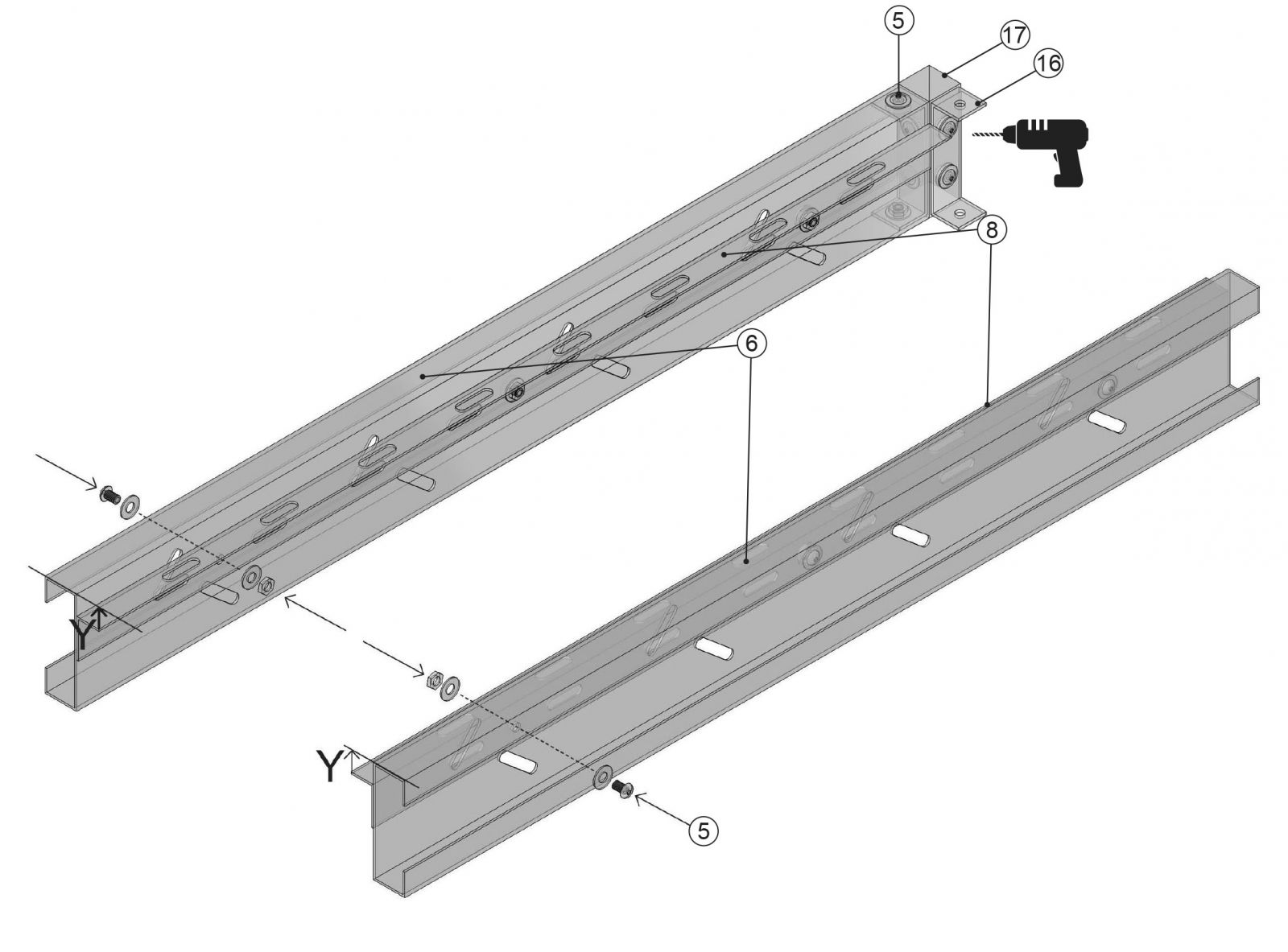 5
17
16
8
6
Y
Y
5